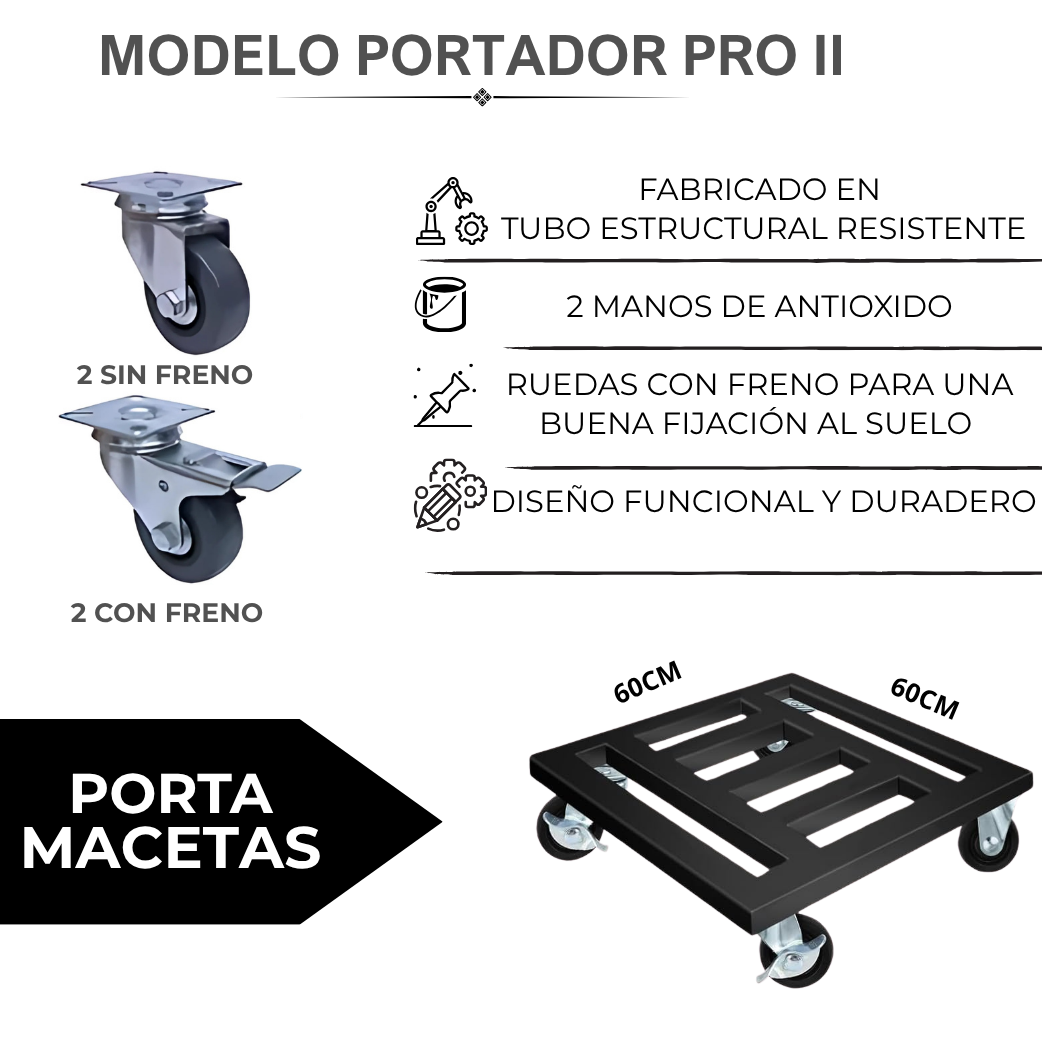 MODELO PORTADOR PRO II

2 SIN FRENO

2 CON FRENO

FABRICADO EN TUBO ESTRUCTURAL RESISTENTE

2 MANOS DE ANTIOXIDO

RUEDAS CON FRENO PARA UNA BUENA FIJACIÓN AL SUELO

DISEÑO FUNCIONAL Y DURADERO

PORTA MACETAS

60CM

60CM